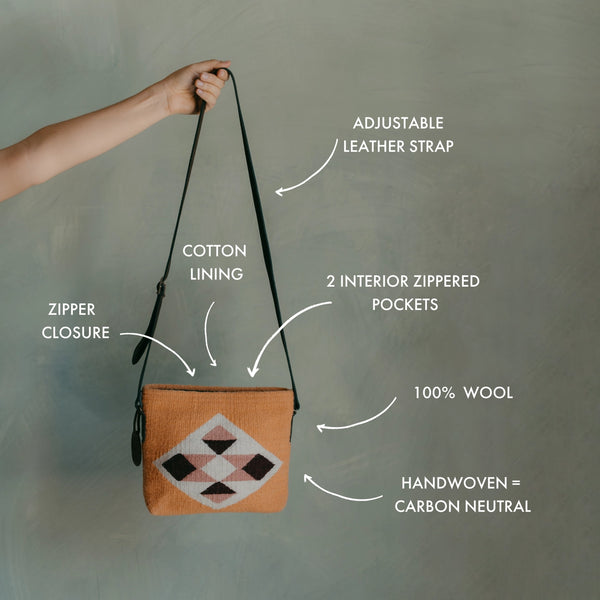 ADJUSTABLE LEATHER STRAP

COTTON LINING

2 INTERIOR ZIPPERED POCKETS

ZIPPER CLOSURE

100% WOOL

HANDWOVEN = CARBON NEUTRAL