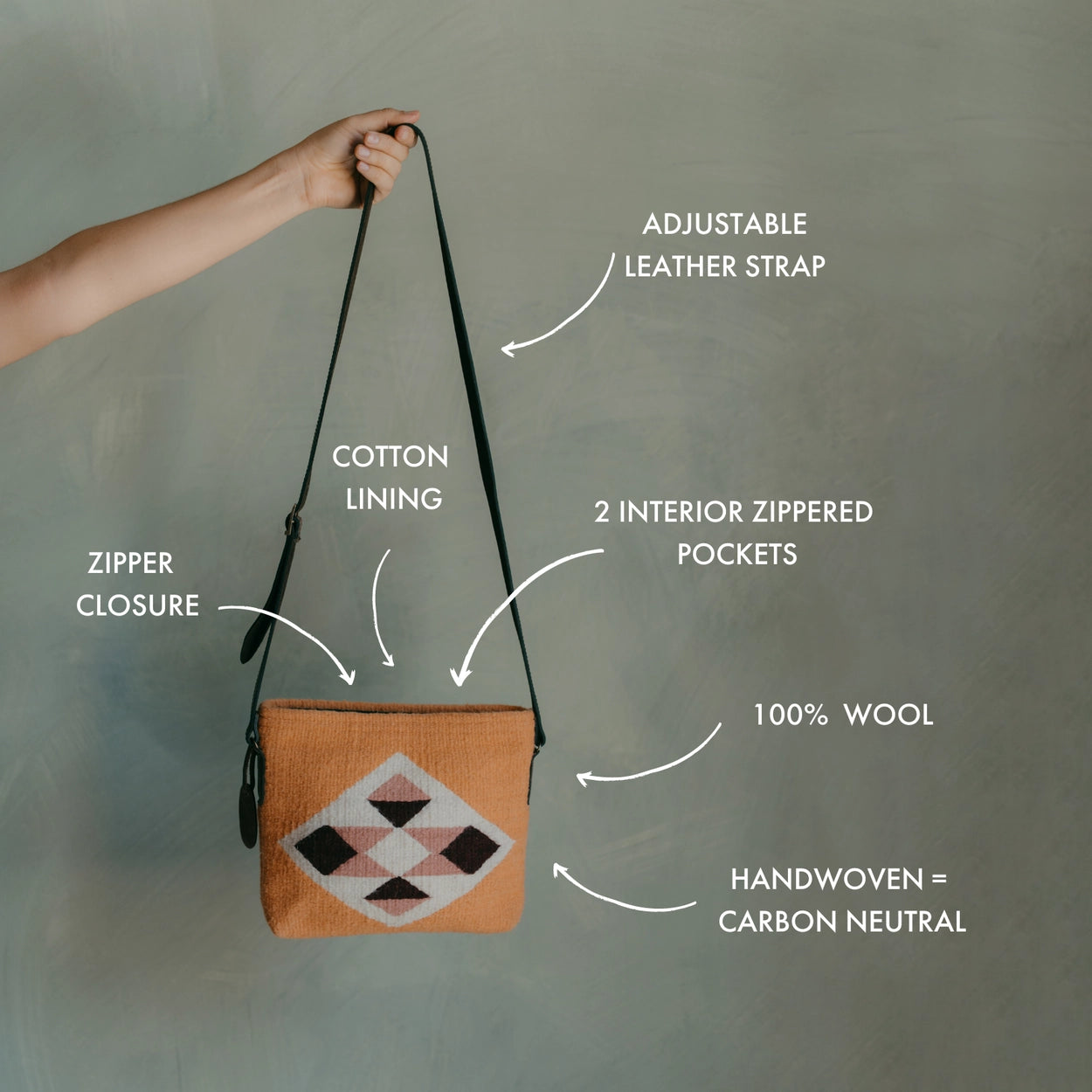 ADJUSTABLE LEATHER STRAP

COTTON LINING

2 INTERIOR ZIPPERED POCKETS

ZIPPER CLOSURE

100% WOOL

HANDWOVEN = CARBON NEUTRAL